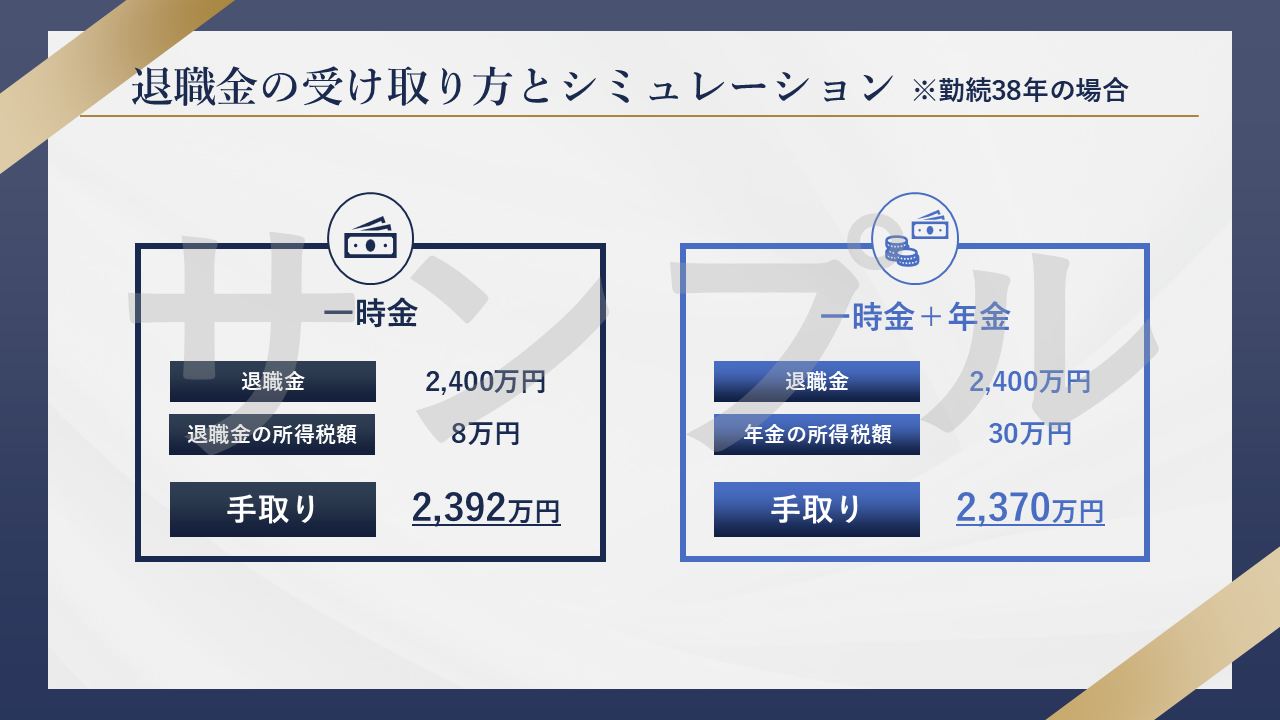 退職金の受け取り方とシミュレーション ※勤続38年の場合

一時金

退職金 2,400万円
退職金の所得税額 8万円
手取り 2,392万円

一時金＋年金

退職金 2,400万円
年金の所得税額 30万円
手取り 2,370万円

サンプル